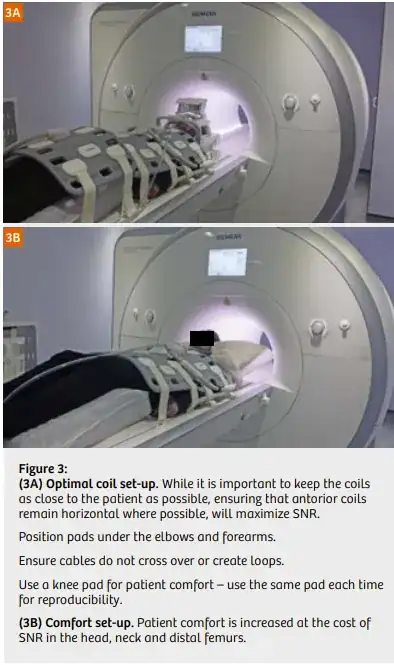 3A

SIEMENS

3B

SIEMENS

Figure 3:
(3A) Optimal coil set-up. While it is important to keep the coils as close to the patient as possible, ensuring that antorior coils remain horizontal where possible, will maximize SNR.

Position pads under the elbows and forearms.

Ensure cables do not cross over or create loops.

Use a knee pad for patient comfort – use the same pad each time for reproducibility.

(3B) Comfort set-up. Patient comfort is increased at the cost of SNR in the head, neck and distal femurs.