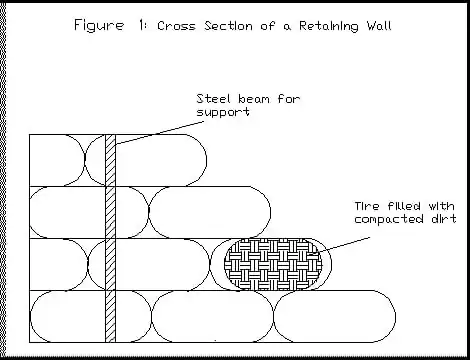 Figure 1: Cross Section of a Retaining Wall

Steel beam for support

Tire filled with compacted dirt