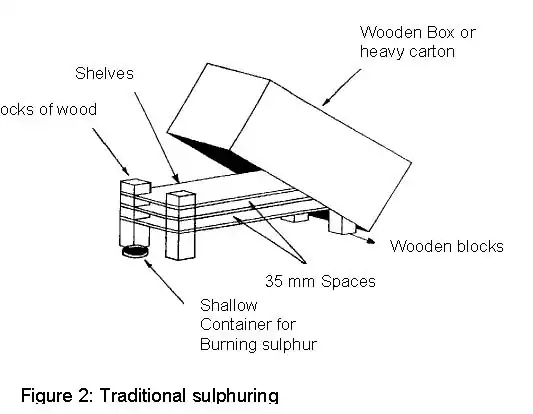 Wooden Box or heavy carton

Shelves

ocks of wood

Wooden blocks

35 mm Spaces

Shallow Container for Burning sulphur

Figure 2: Traditional sulphuring